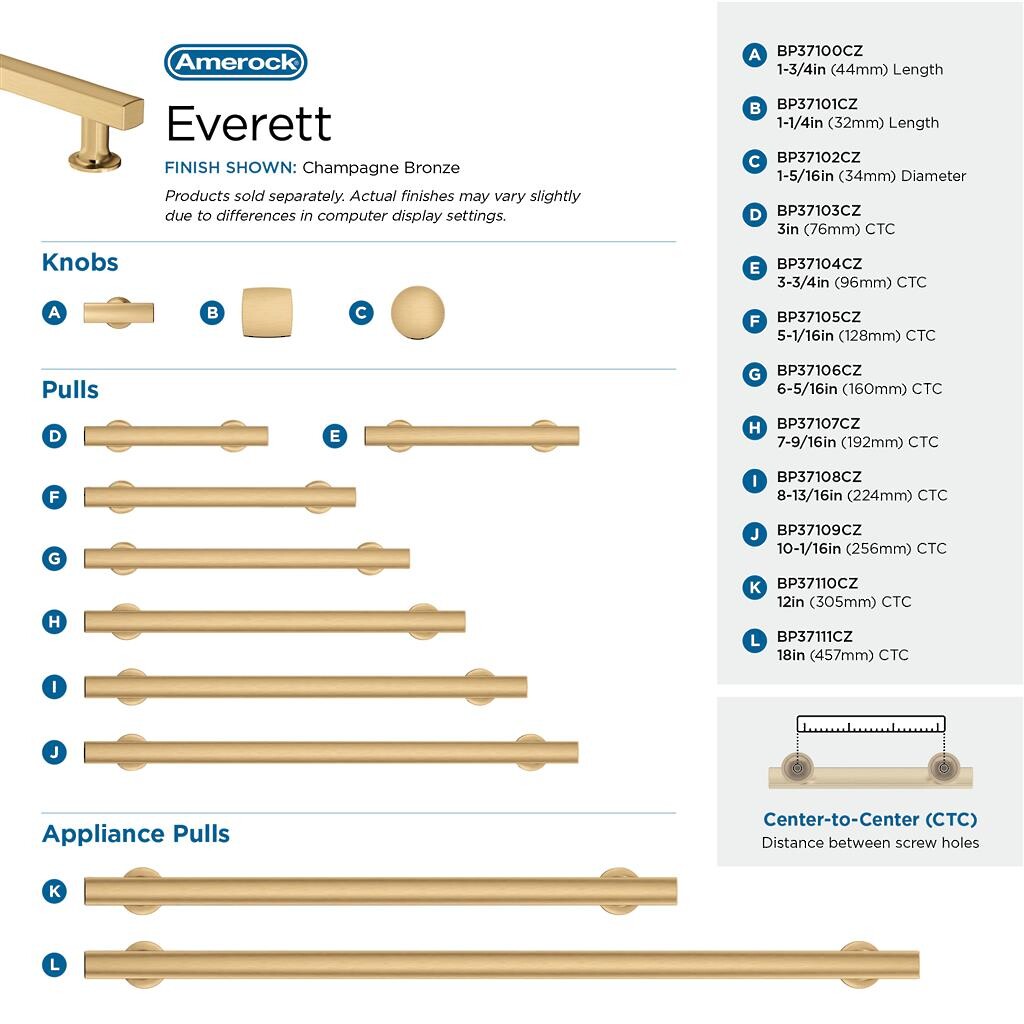 Amerock

Everett

FINISH SHOWN: Champagne Bronze

Products sold separately. Actual finishes may vary slightly due to differences in computer display settings.

Knobs

A B C

Pulls

D E

F

G

H

I

J

Appliance Pulls

K

L

A BP37100CZ 1-3/4in (44mm) Length

B BP37101CZ 1-1/4in (32mm) Length

C BP37102CZ 1-5/16in (34mm) Diameter

D BP37103CZ 3in (76mm) CTC

E BP37104CZ 3-3/4in (96mm) CTC

F BP37105CZ 5-1/16in (128mm) CTC

G BP37106CZ 6-5/16in (160mm) CTC

H BP37107CZ 7-9/16in (192mm) CTC

I BP37108CZ 8-13/16in (224mm) CTC

J BP37109CZ 10-1/16in (256mm) CTC

K BP37110CZ 12in (305mm) CTC

L BP37111CZ 18in (457mm) CTC

Center-to-Center (CTC)
Distance between screw holes