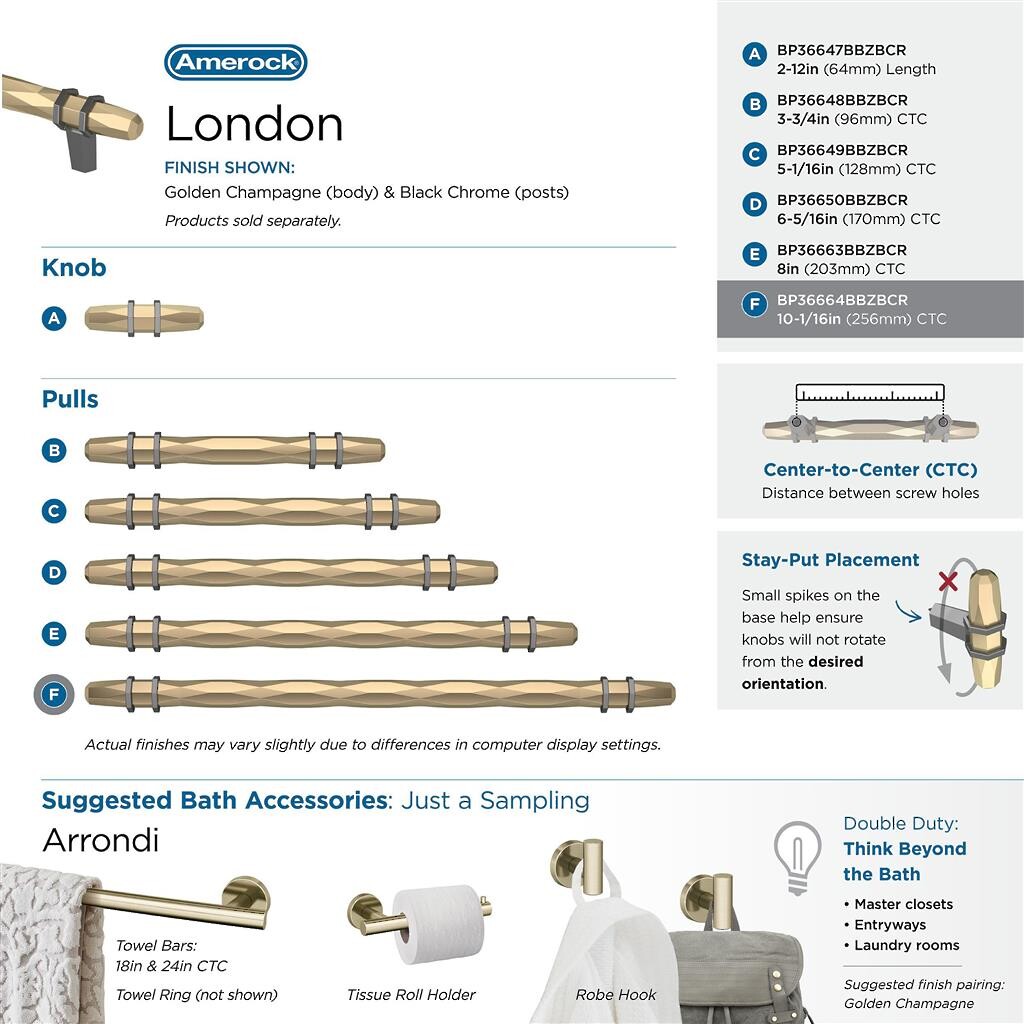 Amerock

London

FINISH SHOWN:
Golden Champagne (body) & Black Chrome (posts)
Products sold separately.

Knob

A

Pulls

B

C

D

E

F

Actual finishes may vary slightly due to differences in computer display settings.

A BP36647BBZBCR
2-12in (64mm) Length

B BP36648BBZBCR
3-3/4in (96mm) CTC

C BP36649BBZBCR
5-1/16in (128mm) CTC

D BP36650BBZBCR
6-5/16in (170mm) CTC

E BP36663BBZBCR
8in (203mm) CTC

F BP36664BBZBCR
10-1/16in (256mm) CTC

Center-to-Center (CTC)
Distance between screw holes

Stay-Put Placement
Small spikes on the base help ensure knobs will not rotate from the desired orientation.

Suggested Bath Accessories: Just a Sampling

Arrondi

Towel Bars:
18in & 24in CTC
Towel Ring (not shown)

Tissue Roll Holder

Robe Hook

Double Duty:
Think Beyond the Bath
• Master closets
• Entryways
• Laundry rooms

Suggested finish pairing:
Golden Champagne