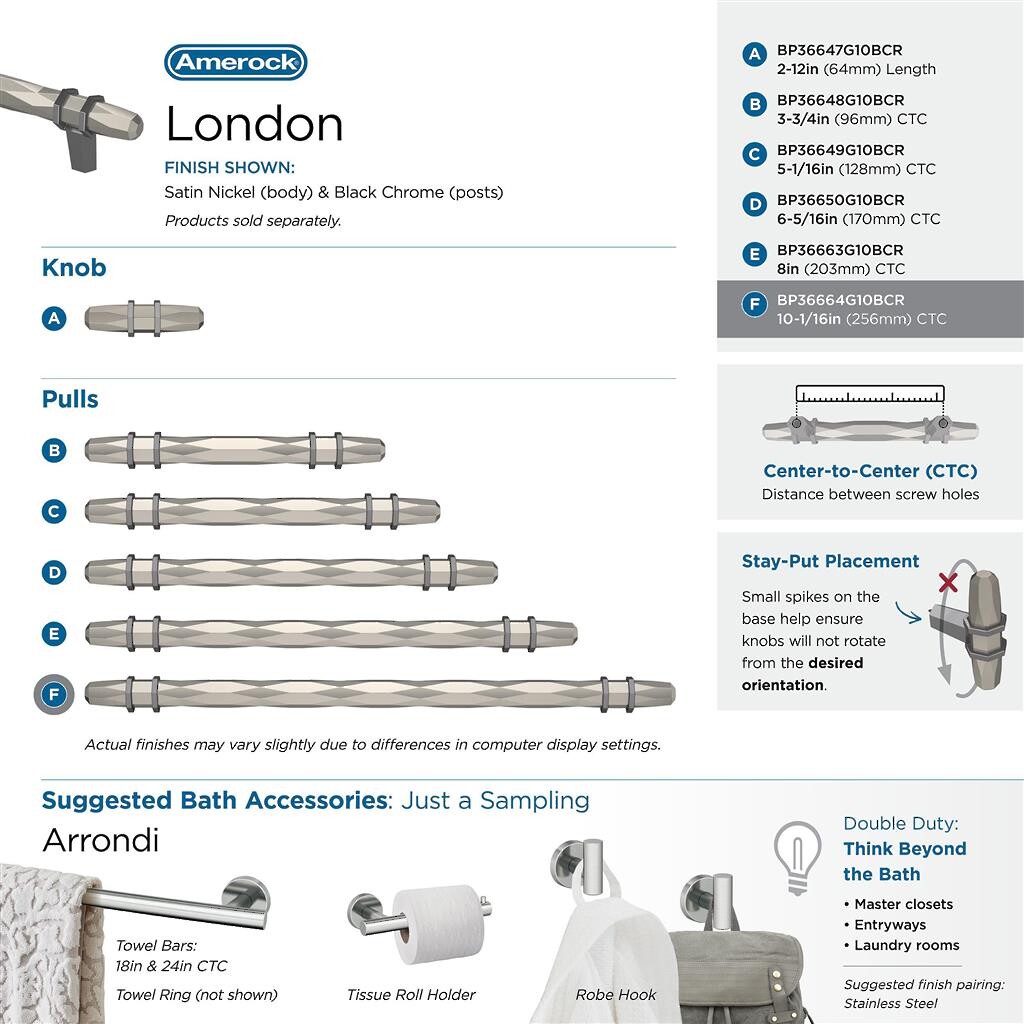 Amerock

London

FINISH SHOWN:
Satin Nickel (body) & Black Chrome (posts)
Products sold separately.

Knob

A

Pulls

B

C

D

E

F

Actual finishes may vary slightly due to differences in computer display settings.

A BP36647G10BCR
2-12in (64mm) Length

B BP36648G10BCR
3-3/4in (96mm) CTC

C BP36649G10BCR
5-1/16in (128mm) CTC

D BP36650G10BCR
6-5/16in (170mm) CTC

E BP36663G10BCR
8in (203mm) CTC

F BP36664G10BCR
10-1/16in (256mm) CTC

Center-to-Center (CTC)
Distance between screw holes

Stay-Put Placement

Small spikes on the base help ensure knobs will not rotate from the desired orientation.

Suggested Bath Accessories: Just a Sampling

Arrondi

Towel Bars:
18in & 24in CTC

Towel Ring (not shown)

Tissue Roll Holder

Robe Hook

Double Duty:
Think Beyond the Bath

• Master closets
• Entryways
• Laundry rooms

Suggested finish pairing:
Stainless Steel