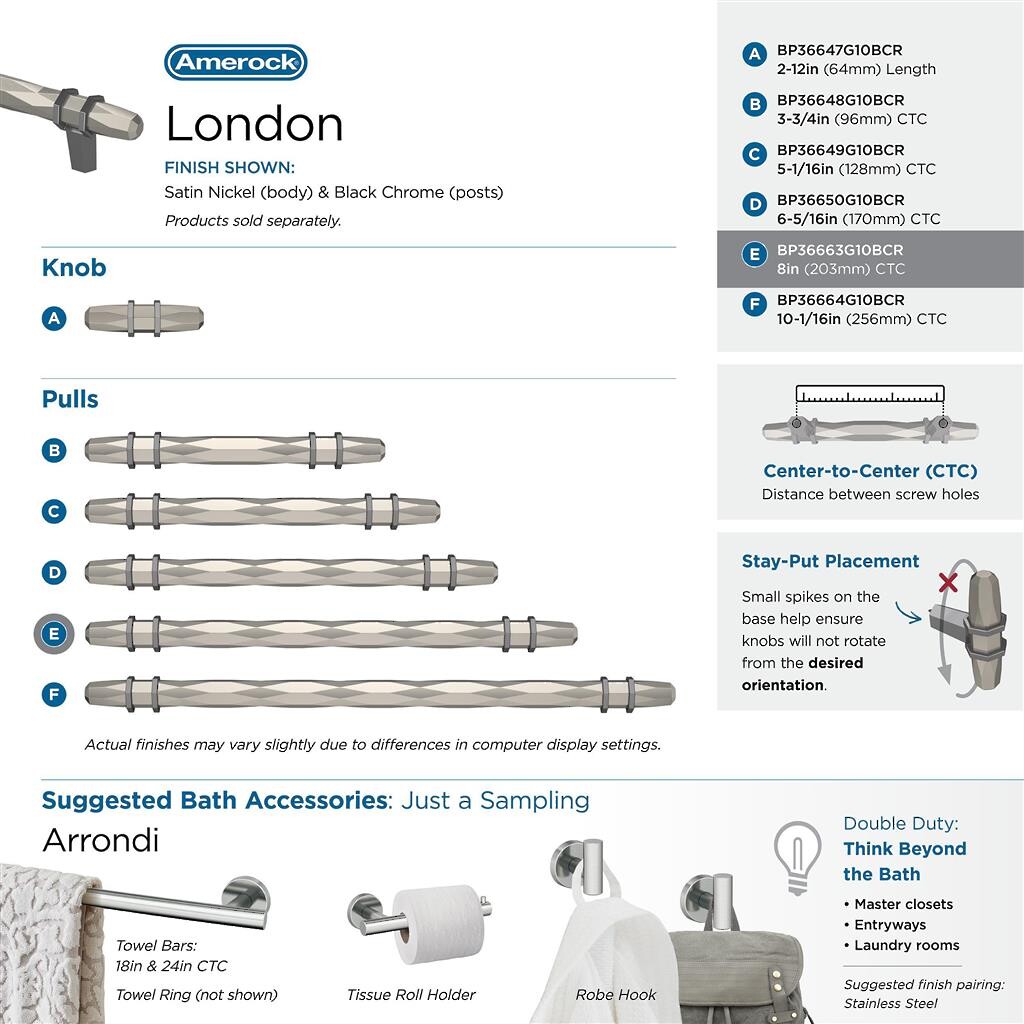 Amerock

London

FINISH SHOWN:
Satin Nickel (body) & Black Chrome (posts)
Products sold separately.

Knob

A

Pulls

B

C

D

E

F

Actual finishes may vary slightly due to differences in computer display settings.

A BP36647G10BCR
2-12in (64mm) Length

B BP36648G10BCR
3-3/4in (96mm) CTC

C BP36649G10BCR
5-1/16in (128mm) CTC

D BP36650G10BCR
6-5/16in (170mm) CTC

E BP36663G10BCR
8in (203mm) CTC

F BP36664G10BCR
10-1/16in (256mm) CTC

Center-to-Center (CTC)
Distance between screw holes

Stay-Put Placement
Small spikes on the base help ensure knobs will not rotate from the desired orientation.

Suggested Bath Accessories: Just a Sampling

Arrondi

Towel Bars:
18in & 24in CTC
Towel Ring (not shown)

Tissue Roll Holder

Robe Hook

Double Duty:
Think Beyond the Bath
• Master closets
• Entryways
• Laundry rooms

Suggested finish pairing:
Stainless Steel