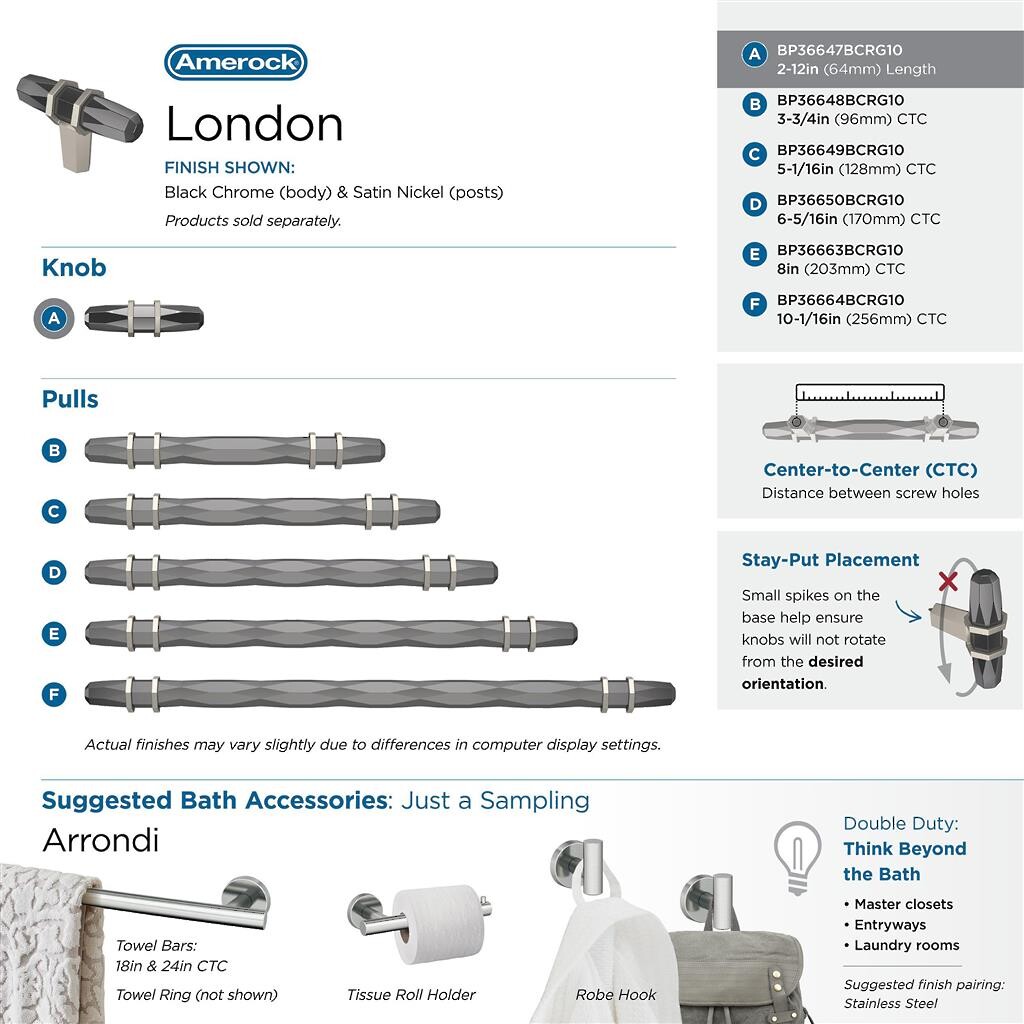 Amerock

London

FINISH SHOWN:
Black Chrome (body) & Satin Nickel (posts)
Products sold separately.

Knob

A

Pulls

B

C

D

E

F

Actual finishes may vary slightly due to differences in computer display settings.

A BP36647BCRG10
2-12in (64mm) Length

B BP36648BCRG10
3-3/4in (96mm) CTC

C BP36649BCRG10
5-1/16in (128mm) CTC

D BP36650BCRG10
6-5/16in (170mm) CTC

E BP36663BCRG10
8in (203mm) CTC

F BP36664BCRG10
10-1/16in (256mm) CTC

Center-to-Center (CTC)
Distance between screw holes

Stay-Put Placement
Small spikes on the base help ensure knobs will not rotate from the desired orientation.

Suggested Bath Accessories: Just a Sampling

Arrondi

Towel Bars:
18in & 24in CTC
Towel Ring (not shown)

Tissue Roll Holder

Robe Hook

Double Duty:
Think Beyond the Bath
• Master closets
• Entryways
• Laundry rooms

Suggested finish pairing:
Stainless Steel