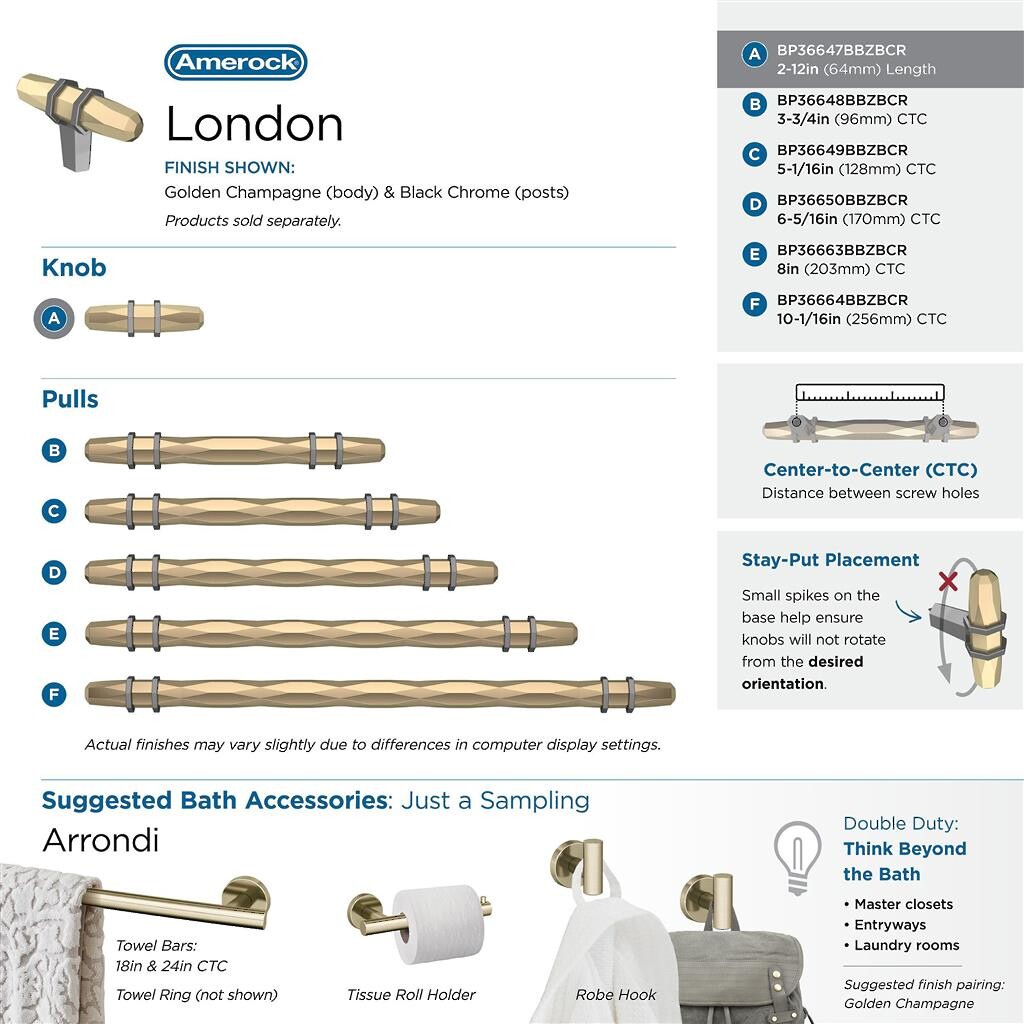 Amerock

London

FINISH SHOWN:
Golden Champagne (body) & Black Chrome (posts)
Products sold separately.

Knob

A

Pulls

B

C

D

E

F

Actual finishes may vary slightly due to differences in computer display settings.

A BP36647BBZBCR
2-12in (64mm) Length

B BP36648BBZBCR
3-3/4in (96mm) CTC

C BP36649BBZBCR
5-1/16in (128mm) CTC

D BP36650BBZBCR
6-5/16in (170mm) CTC

E BP36663BBZBCR
8in (203mm) CTC

F BP36664BBZBCR
10-1/16in (256mm) CTC

Center-to-Center (CTC)
Distance between screw holes

Stay-Put Placement
Small spikes on the base help ensure knobs will not rotate from the desired orientation.

Suggested Bath Accessories: Just a Sampling
Arrondi

Towel Bars:
18in & 24in CTC
Towel Ring (not shown)

Tissue Roll Holder

Robe Hook

Double Duty:
Think Beyond the Bath
• Master closets
• Entryways
• Laundry rooms

Suggested finish pairing:
Golden Champagne