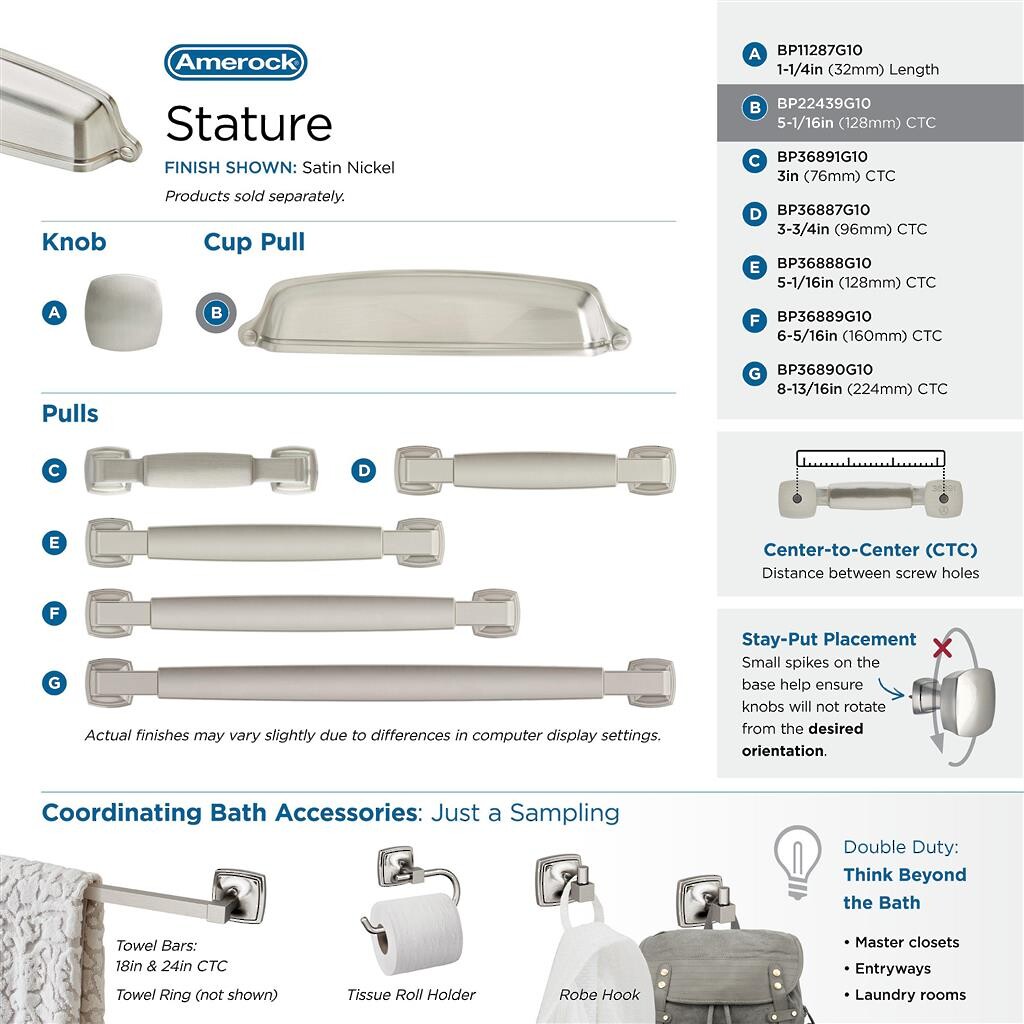 Amerock

Stature

FINISH SHOWN: Satin Nickel

Products sold separately.

Knob

A

Cup Pull

B

Pulls

C

D

E

F

G

Actual finishes may vary slightly due to differences in computer display settings.

A BP11287G10
1-1/4in (32mm) Length

B BP22439G10
5-1/16in (128mm) CTC

C BP36891G10
3in (76mm) CTC

D BP36887G10
3-3/4in (96mm) CTC

E BP36888G10
5-1/16in (128mm) CTC

F BP36889G10
6-5/16in (160mm) CTC

G BP36890G10
8-13/16in (224mm) CTC

Center-to-Center (CTC)
Distance between screw holes

Stay-Put Placement
Small spikes on the base help ensure knobs will not rotate from the desired orientation.

Coordinating Bath Accessories: Just a Sampling

Towel Bars:
18in & 24in CTC

Towel Ring (not shown)

Tissue Roll Holder

Robe Hook

Double Duty:
Think Beyond the Bath

• Master closets
• Entryways
• Laundry rooms