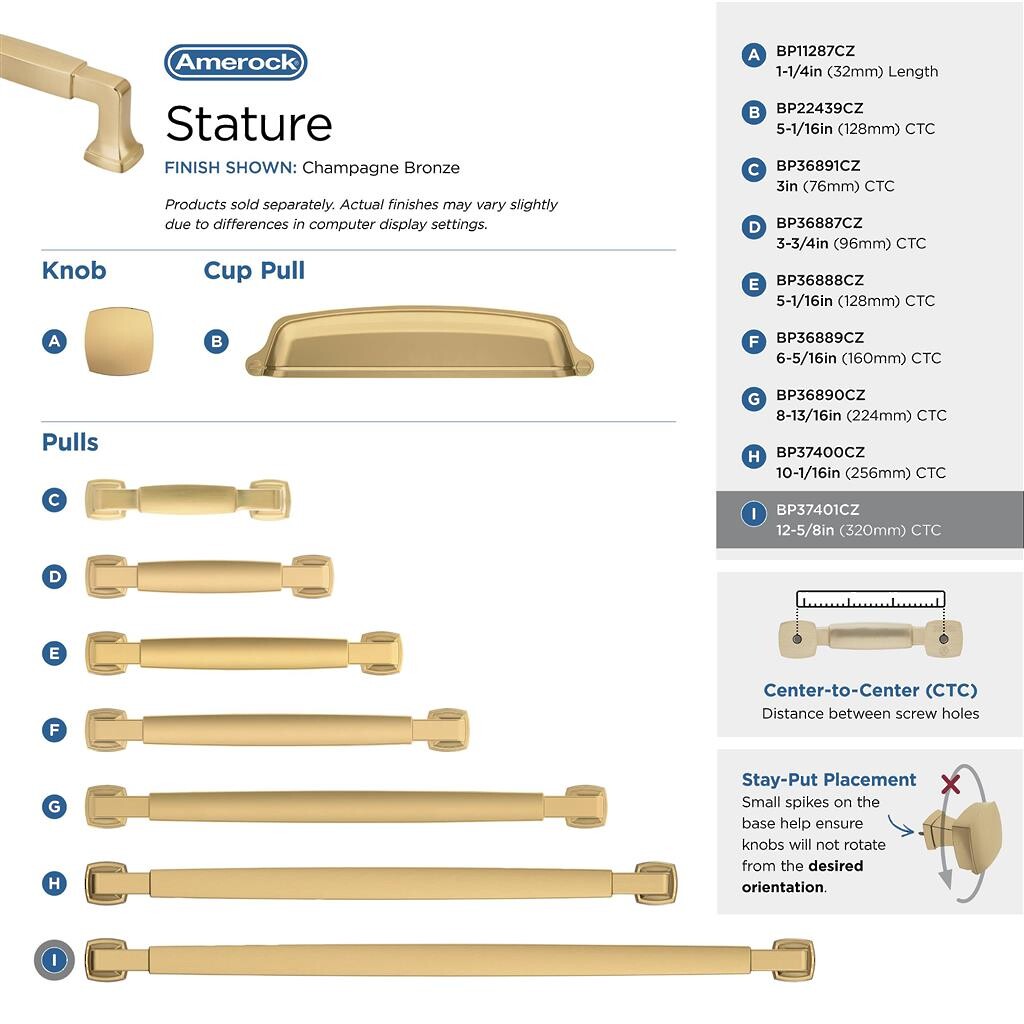 Amerock

Stature

FINISH SHOWN: Champagne Bronze

Products sold separately. Actual finishes may vary slightly due to differences in computer display settings.

Knob

A

Cup Pull

B

Pulls

C

D

E

F

G

H

I

A BP11287CZ
1-1/4in (32mm) Length

B BP22439CZ
5-1/16in (128mm) CTC

C BP36891CZ
3in (76mm) CTC

D BP36887CZ
3-3/4in (96mm) CTC

E BP36888CZ
5-1/16in (128mm) CTC

F BP36889CZ
6-5/16in (160mm) CTC

G BP36890CZ
8-13/16in (224mm) CTC

H BP37400CZ
10-1/16in (256mm) CTC

I BP37401CZ
12-5/8in (320mm) CTC

Center-to-Center (CTC)
Distance between screw holes

Stay-Put Placement
Small spikes on the base help ensure knobs will not rotate from the desired orientation.