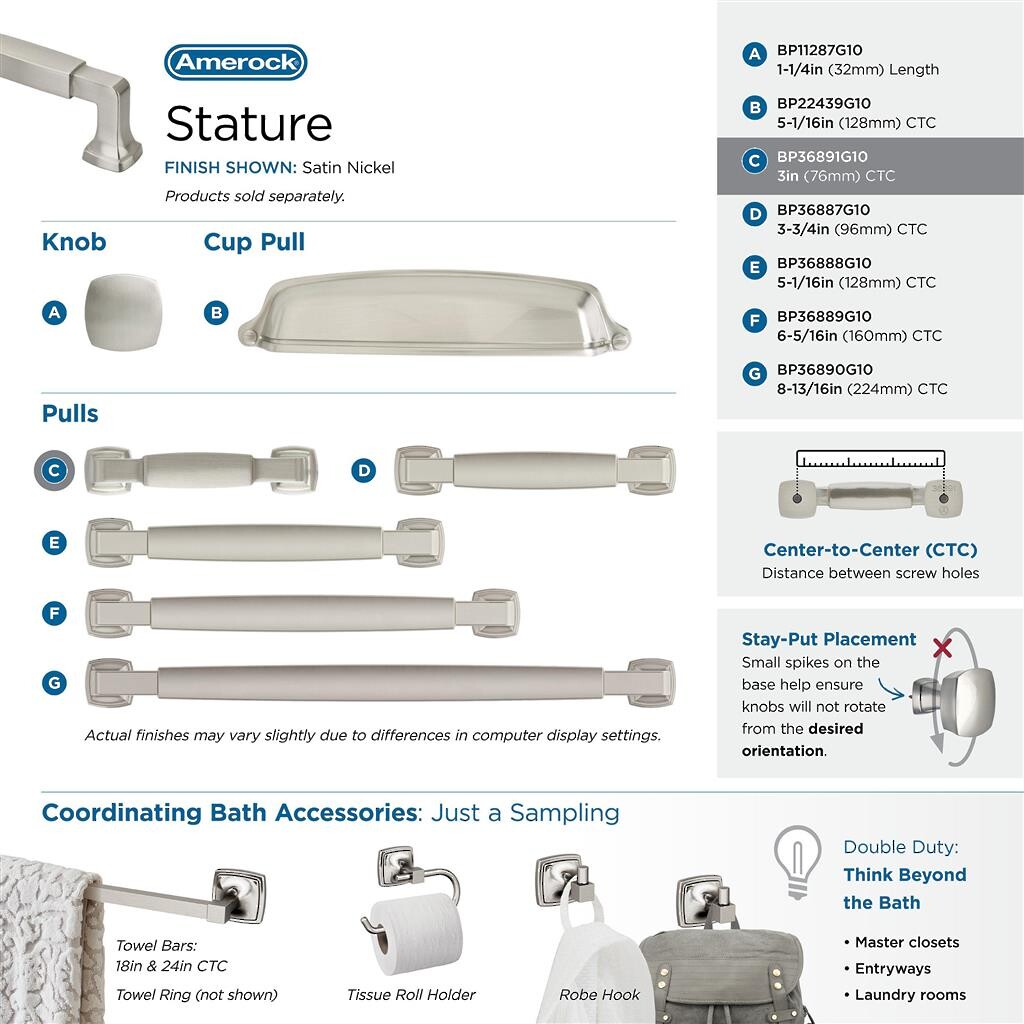 Amerock

Stature

FINISH SHOWN: Satin Nickel

Products sold separately.

Knob

A

Cup Pull

B

Pulls

C

D

E

F

G

Actual finishes may vary slightly due to differences in computer display settings.

A BP11287G10
1-1/4in (32mm) Length

B BP22439G10
5-1/16in (128mm) CTC

C BP36891G10
3in (76mm) CTC

D BP36887G10
3-3/4in (96mm) CTC

E BP36888G10
5-1/16in (128mm) CTC

F BP36889G10
6-5/16in (160mm) CTC

G BP36890G10
8-13/16in (224mm) CTC

Center-to-Center (CTC)
Distance between screw holes

Stay-Put Placement
Small spikes on the base help ensure knobs will not rotate from the desired orientation.

Coordinating Bath Accessories: Just a Sampling

Towel Bars:
18in & 24in CTC

Towel Ring (not shown)

Tissue Roll Holder

Robe Hook

Double Duty:
Think Beyond the Bath

• Master closets
• Entryways
• Laundry rooms