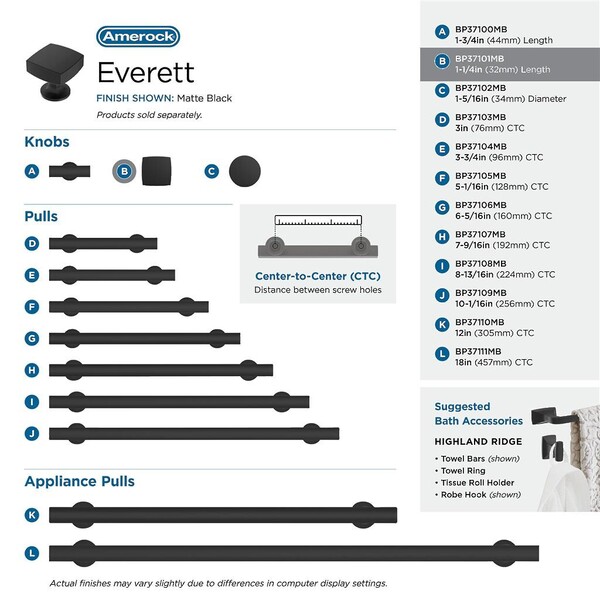 Amerock

Everett

FINISH SHOWN: Matte Black

Products sold separately.

Knobs

A B C

Pulls

D

E

F

G

H

I

J

Center-to-Center (CTC)
Distance between screw holes

Appliance Pulls

K

L

Actual finishes may vary slightly due to differences in computer display settings.

A BP37100MB
1-3/4in (44mm) Length

B BP37101MB
1-1/4in (32mm) Length

C BP37102MB
1-5/16in (34mm) Diameter

D BP37103MB
3in (76mm) CTC

E BP37104MB
3-3/4in (96mm) CTC

F BP37105MB
5-1/16in (128mm) CTC

G BP37106MB
6-5/16in (160mm) CTC

H BP37107MB
7-9/16in (192mm) CTC

I BP37108MB
8-13/16in (224mm) CTC

J BP37109MB
10-1/16in (256mm) CTC

K BP37110MB
12in (305mm) CTC

L BP37111MB
18in (457mm) CTC

Suggested
Bath Accessories

HIGHLAND RIDGE

• Towel Bars (shown)
• Towel Ring
• Tissue Roll Holder
• Robe Hook (shown)