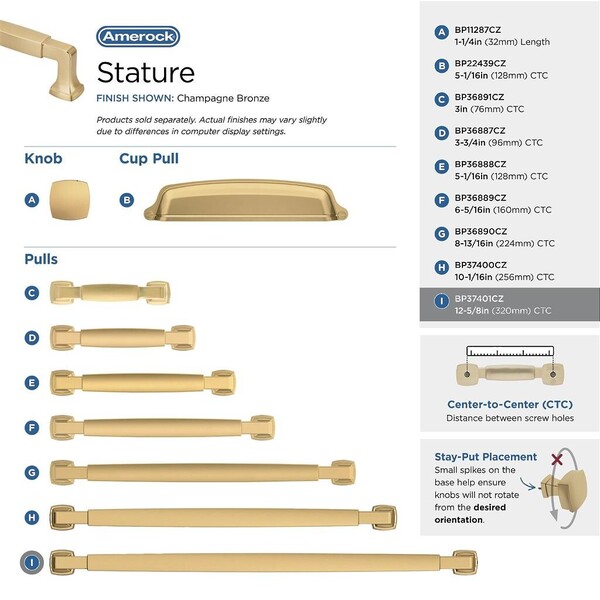 Amerock

Stature

FINISH SHOWN: Champagne Bronze

Products sold separately. Actual finishes may vary slightly due to differences in computer display settings.

Knob

A

Cup Pull

B

Pulls

C

D

E

F

G

H

I

A BP11287CZ
1-1/4in (32mm) Length

B BP22439CZ
5-1/16in (128mm) CTC

C BP36891CZ
3in (76mm) CTC

D BP36887CZ
3-3/4in (96mm) CTC

E BP36888CZ
5-1/16in (128mm) CTC

F BP36889CZ
6-5/16in (160mm) CTC

G BP36890CZ
8-13/16in (224mm) CTC

H BP37400CZ
10-1/16in (256mm) CTC

I BP37401CZ
12-5/8in (320mm) CTC

Center-to-Center (CTC)
Distance between screw holes

Stay-Put Placement
Small spikes on the base help ensure knobs will not rotate from the desired orientation.