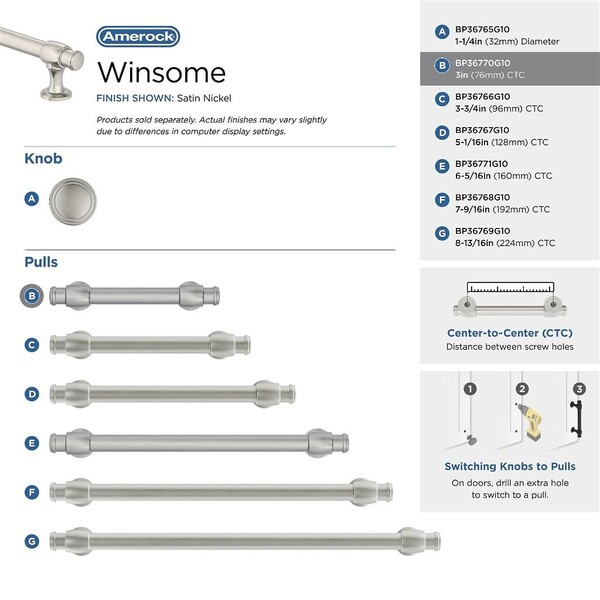 Amerock
Winsome
FINISH SHOWN: Satin Nickel

Products sold separately. Actual finishes may vary slightly due to differences in computer display settings.

Knob

A

Pulls

B

C

D

E

F

G

A BP36765G10
1-1/4in (32mm) Diameter

B BP36770G10
3in (76mm) CTC

C BP36766G10
3-3/4in (96mm) CTC

D BP36767G10
5-1/16in (128mm) CTC

E BP36771G10
6-5/16in (160mm) CTC

F BP36768G10
7-9/16in (192mm) CTC

G BP36769G10
8-13/16in (224mm) CTC

Center-to-Center (CTC)
Distance between screw holes

1 2 3

Switching Knobs to Pulls
On doors, drill an extra hole to switch to a pull.