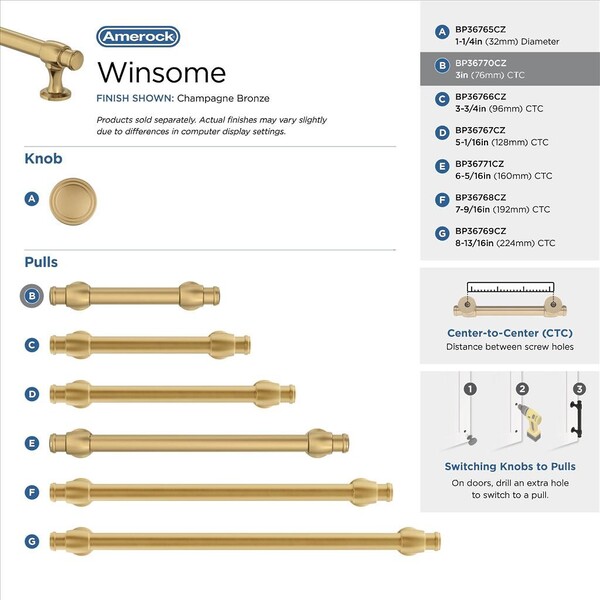 Amerock

Winsome

FINISH SHOWN: Champagne Bronze

Products sold separately. Actual finishes may vary slightly due to differences in computer display settings.

Knob

A

Pulls

B

C

D

E

F

G

A BP36765CZ
1-1/4in (32mm) Diameter

B BP36770CZ
3in (76mm) CTC

C BP36766CZ
3-3/4in (96mm) CTC

D BP36767CZ
5-1/16in (128mm) CTC

E BP36771CZ
6-5/16in (160mm) CTC

F BP36768CZ
7-9/16in (192mm) CTC

G BP36769CZ
8-13/16in (224mm) CTC

Center-to-Center (CTC)
Distance between screw holes

1 2 3

Switching Knobs to Pulls
On doors, drill an extra hole to switch to a pull.