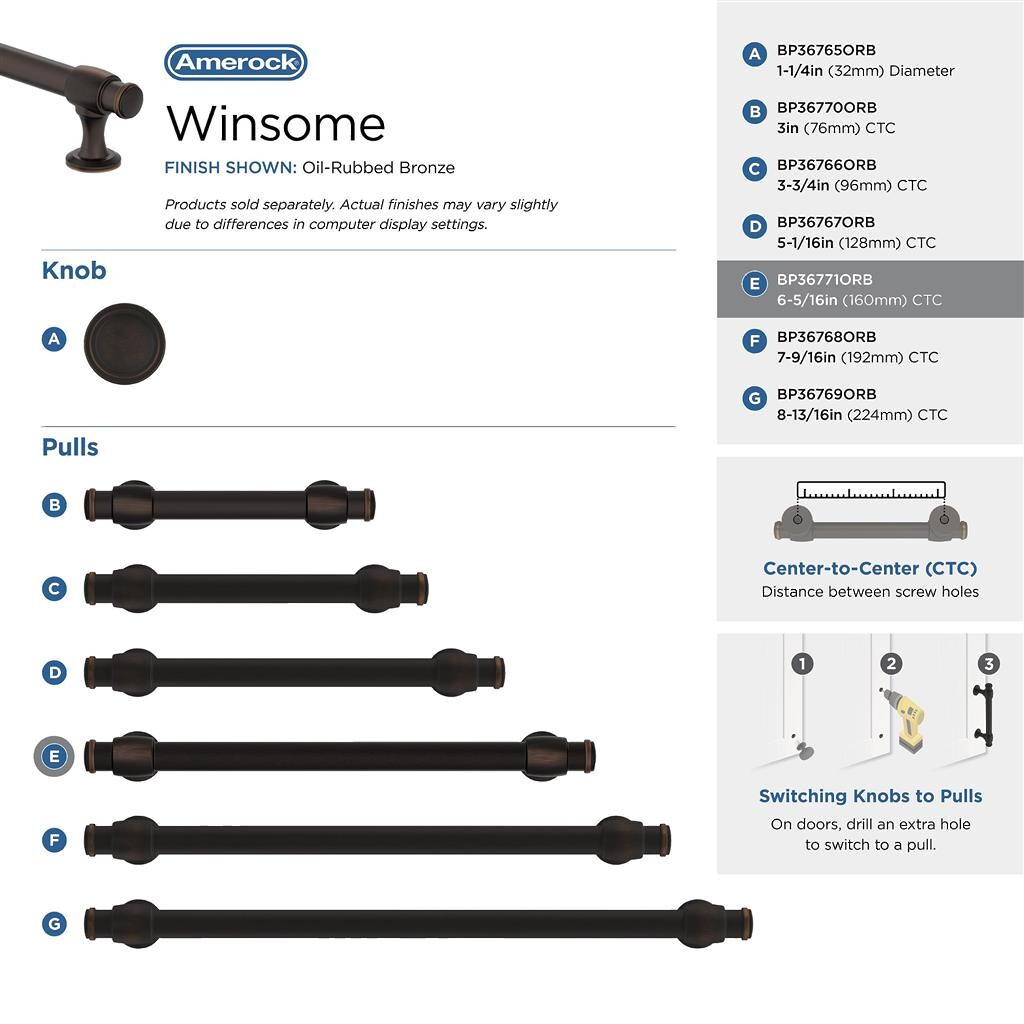 Amerock

Winsome

FINISH SHOWN: Oil-Rubbed Bronze

Products sold separately. Actual finishes may vary slightly due to differences in computer display settings.

Knob

A

Pulls

B

C

D

E

F

G

A BP36765ORB
1-1/4in (32mm) Diameter

B BP36770ORB
3in (76mm) CTC

C BP36766ORB
3-3/4in (96mm) CTC

D BP36767ORB
5-1/16in (128mm) CTC

E BP36771ORB
6-5/16in (160mm) CTC

F BP36768ORB
7-9/16in (192mm) CTC

G BP36769ORB
8-13/16in (224mm) CTC

Center-to-Center (CTC)
Distance between screw holes

1 2 3

Switching Knobs to Pulls
On doors, drill an extra hole to switch to a pull.