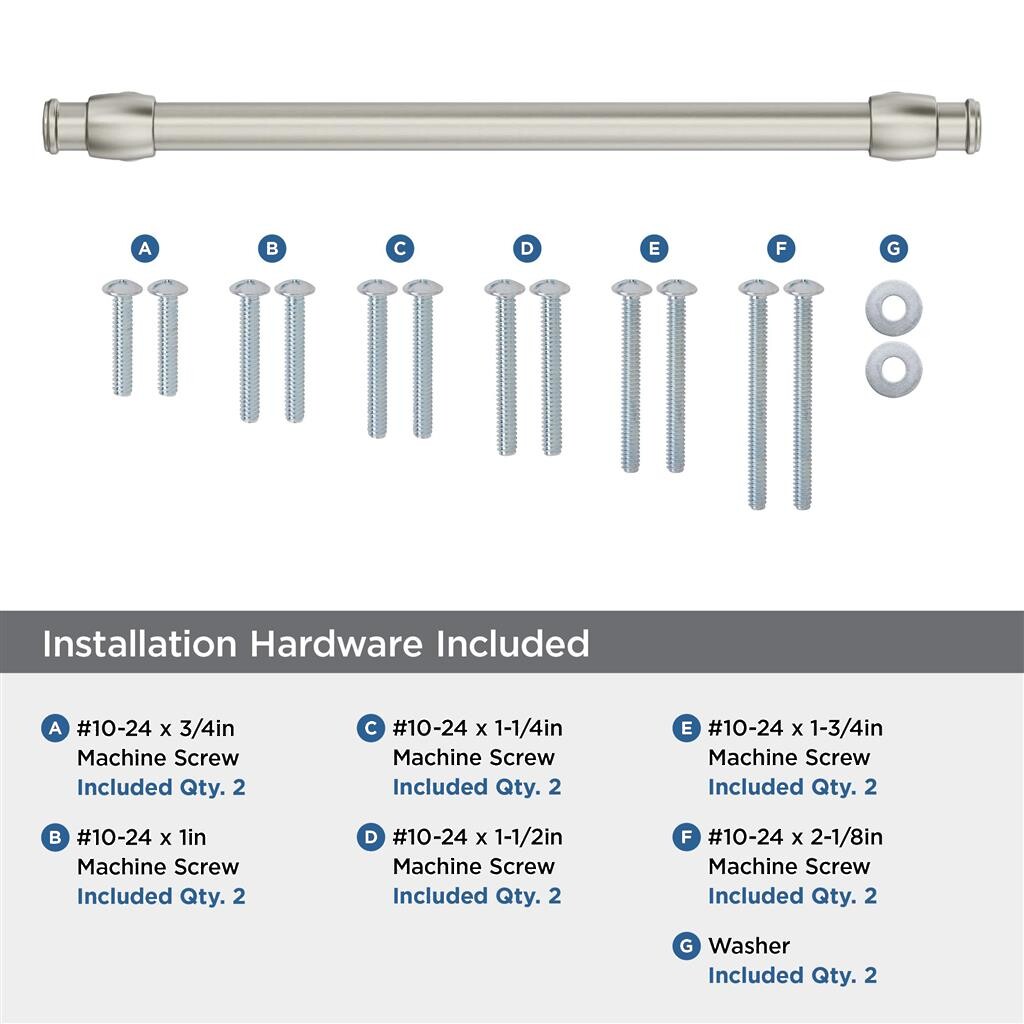 A B C D E F G

Installation Hardware Included

A #10-24 x 3/4in Machine Screw Included Qty. 2

B #10-24 x 1in Machine Screw Included Qty. 2

C #10-24 x 1-1/4in Machine Screw Included Qty. 2

D #10-24 x 1-1/2in Machine Screw Included Qty. 2

E #10-24 x 1-3/4in Machine Screw Included Qty. 2

F #10-24 x 2-1/8in Machine Screw Included Qty. 2

G Washer Included Qty. 2