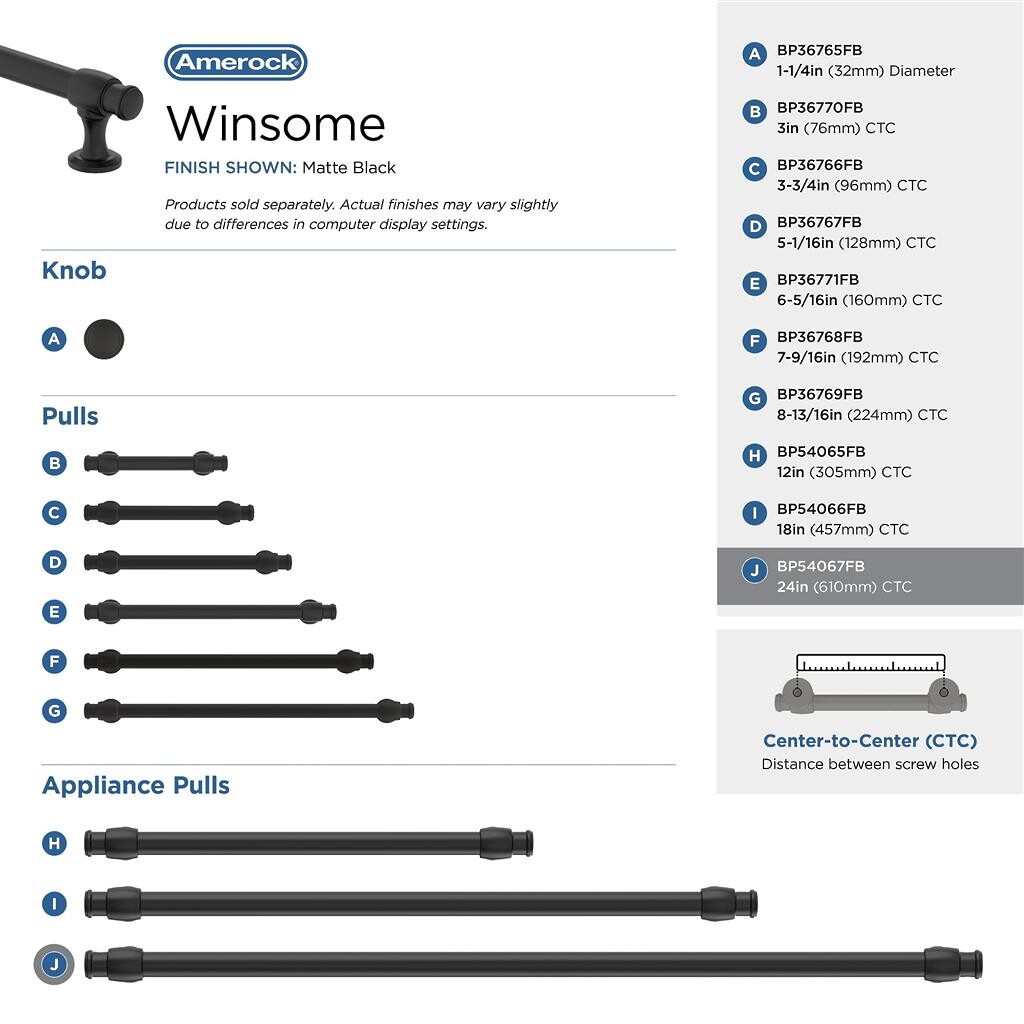 Amerock

Winsome

FINISH SHOWN: Matte Black

Products sold separately. Actual finishes may vary slightly due to differences in computer display settings.

Knob

A

Pulls

B

C

D

E

F

G

Appliance Pulls

H

I

J

A BP36765FB
1-1/4in (32mm) Diameter

B BP36770FB
3in (76mm) CTC

C BP36766FB
3-3/4in (96mm) CTC

D BP36767FB
5-1/16in (128mm) CTC

E BP36771FB
6-5/16in (160mm) CTC

F BP36768FB
7-9/16in (192mm) CTC

G BP36769FB
8-13/16in (224mm) CTC

H BP54065FB
12in (305mm) CTC

I BP54066FB
18in (457mm) CTC

J BP54067FB
24in (610mm) CTC

Center-to-Center (CTC)
Distance between screw holes