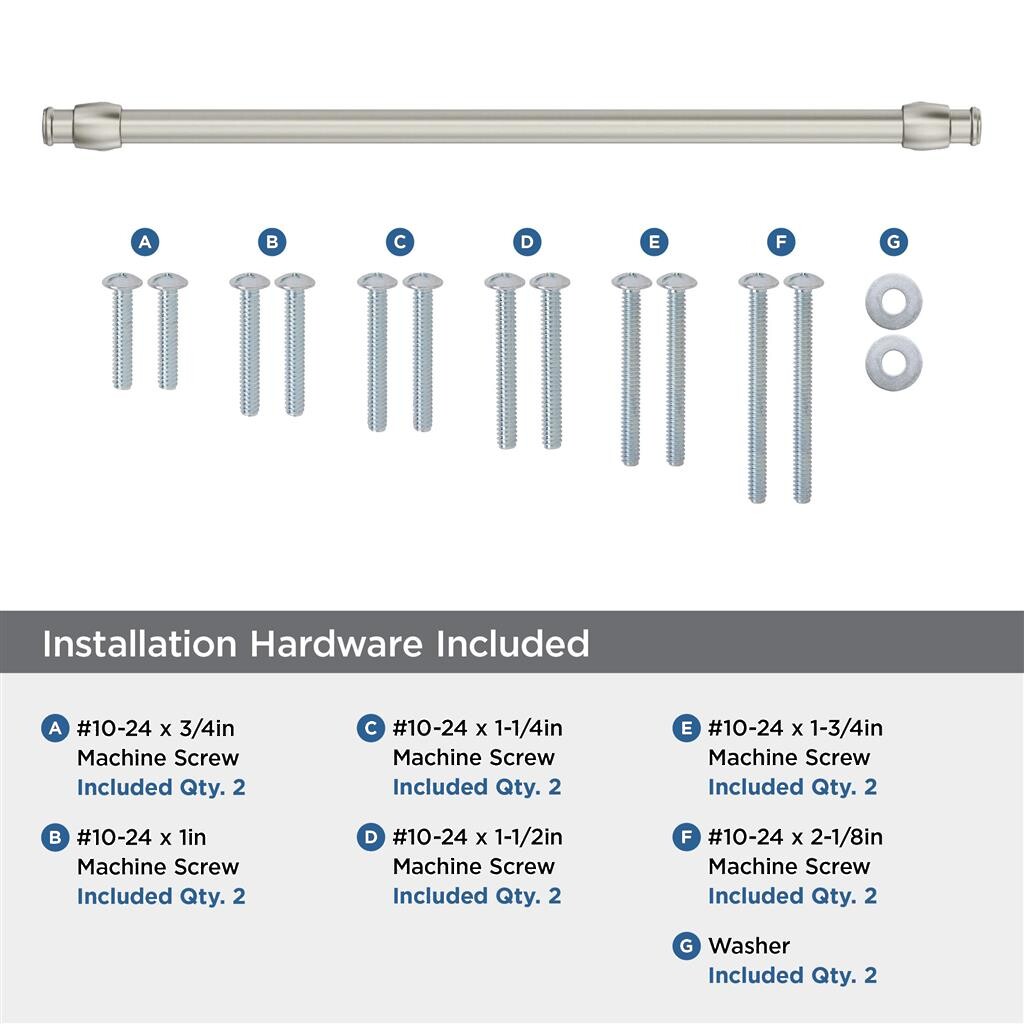 A B C D E F G

Installation Hardware Included

A #10-24 x 3/4in Machine Screw
Included Qty. 2

B #10-24 x 1in Machine Screw
Included Qty. 2

C #10-24 x 1-1/4in Machine Screw
Included Qty. 2

D #10-24 x 1-1/2in Machine Screw
Included Qty. 2

E #10-24 x 1-3/4in Machine Screw
Included Qty. 2

F #10-24 x 2-1/8in Machine Screw
Included Qty. 2

G Washer
Included Qty. 2